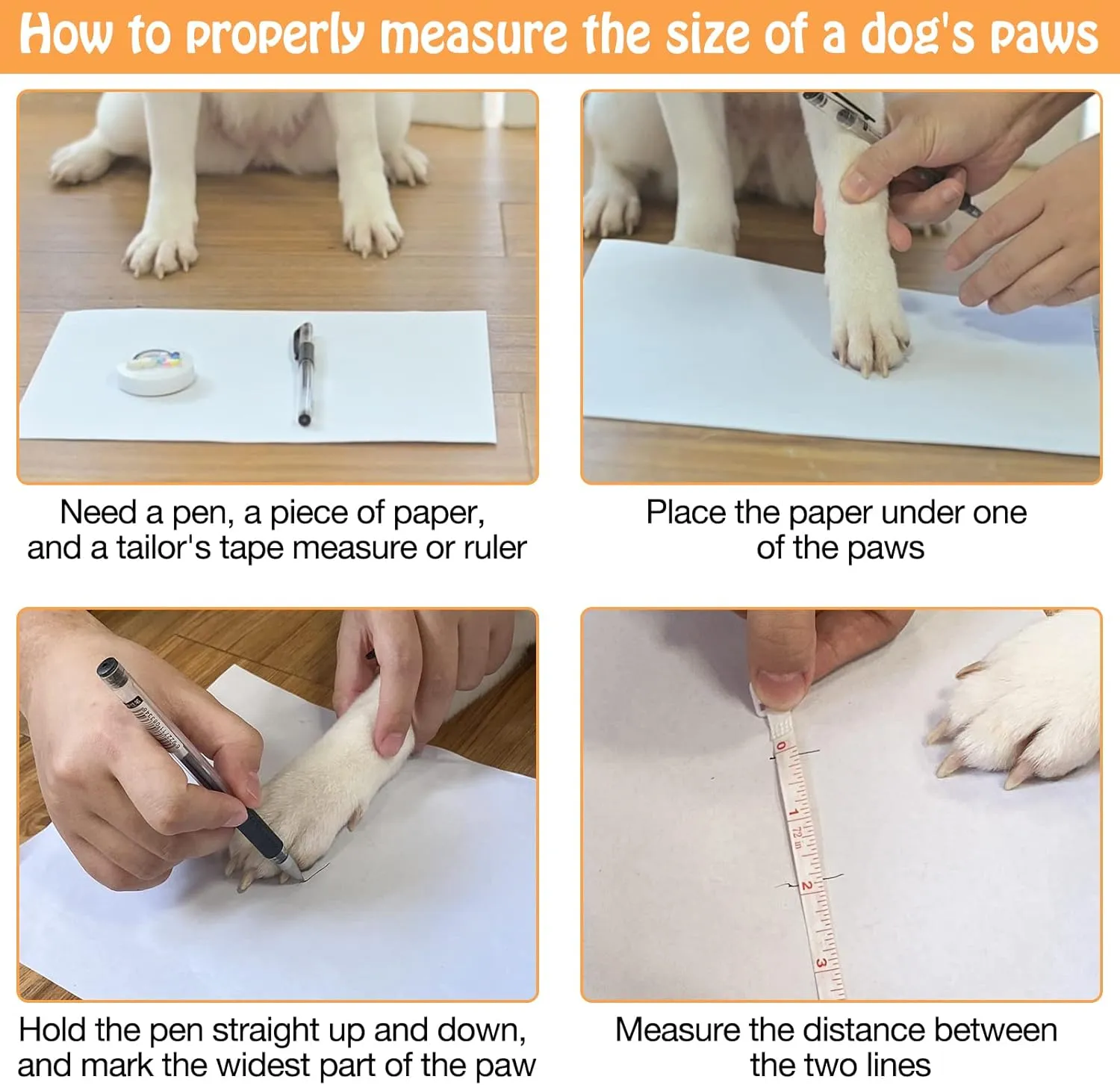 How to properly measure the size of a dog's paws

Need a pen, a piece of paper, and a tailor's tape measure or ruler

Place the paper under one of the paws

Hold the pen straight up and down, and mark the widest part of the paw

0
1
72 in
2
3

Measure the distance between the two lines